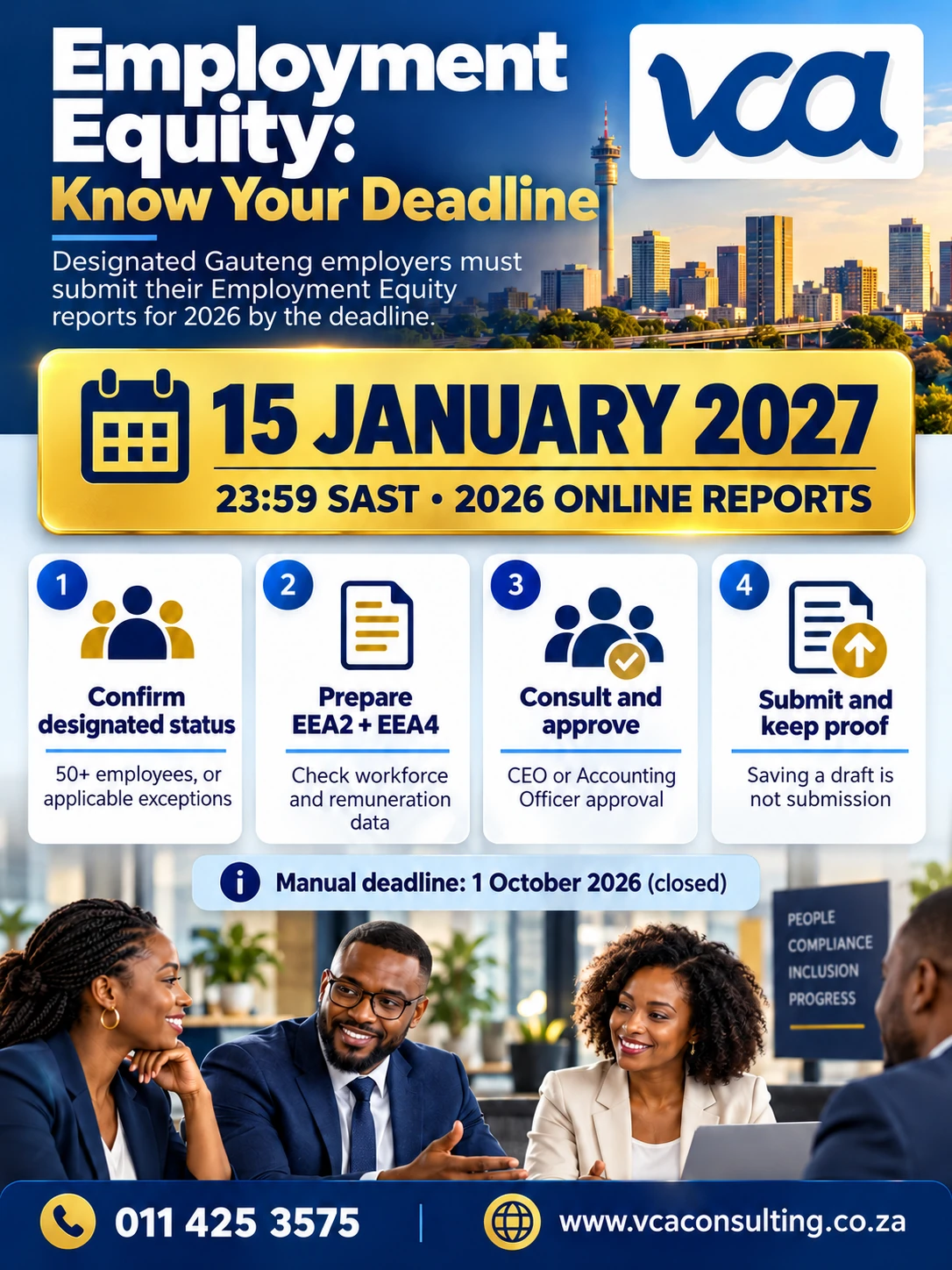 Employment Equity: Know Your Deadline

vca

Designated Gauteng employers must submit their Employment Equity reports for 2026 by the deadline.

15 JANUARY 2027

23:59 SAST • 2026 ONLINE REPORTS

1
Confirm designated status
50+ employees, or applicable exceptions

2
Prepare EEA2 + EEA4
Check workforce and remuneration data

3
Consult and approve
CEO or Accounting Officer approval

4
Submit and keep proof
Saving a draft is not submission

Manual deadline: 1 October 2026 (closed)

PEOPLE
COMPLIANCE
INCLUSION
PROGRESS

011 425 3575

www.vcaconsulting.co.za